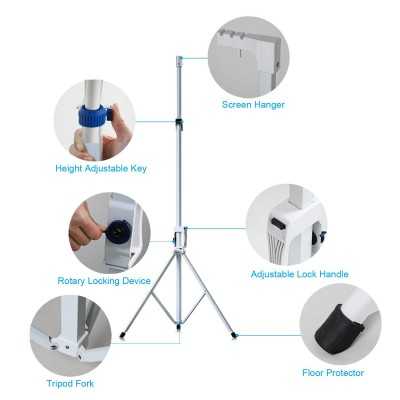 Screen Hanger

Height Adjustable Key

Rotary Locking Device

Adjustable Lock Handle

Tripod Fork

Floor Protector